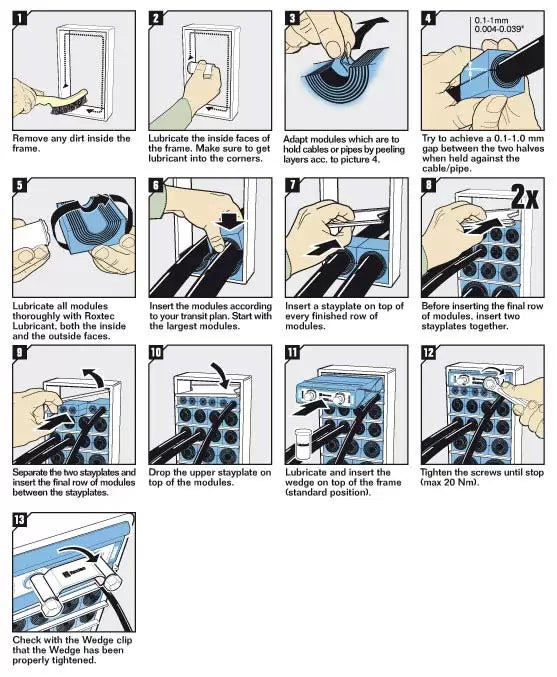 1
Remove any dirt inside the frame.

2
Lubricate the inside faces of the frame. Make sure to get lubricant into the corners.

3
Adapt modules which are to hold cables or pipes by peeling layers acc. to picture 4.

4
0.1-1mm
0.004-0.039"
Try to achieve a 0.1-1.0 mm gap between the two halves when held against the cable/pipe.

5
Lubricate all modules thoroughly with Roxtec Lubricant, both the inside and the outside faces.

6
Insert the modules according to your transit plan. Start with the largest modules.

7
Insert a stayplate on top of every finished row of modules.

8
2x
Before inserting the final row of modules, insert two stayplates together.

9
Separate the two stayplates and insert the final row of modules between the stayplates.

10
Drop the upper stayplate on top of the modules.

11
Lubricate and insert the wedge on top of the frame (standard position).

12
Tighten the screws until stop (max 20 Nm).

13
Check with the Wedge clip that the Wedge has been properly tightened.